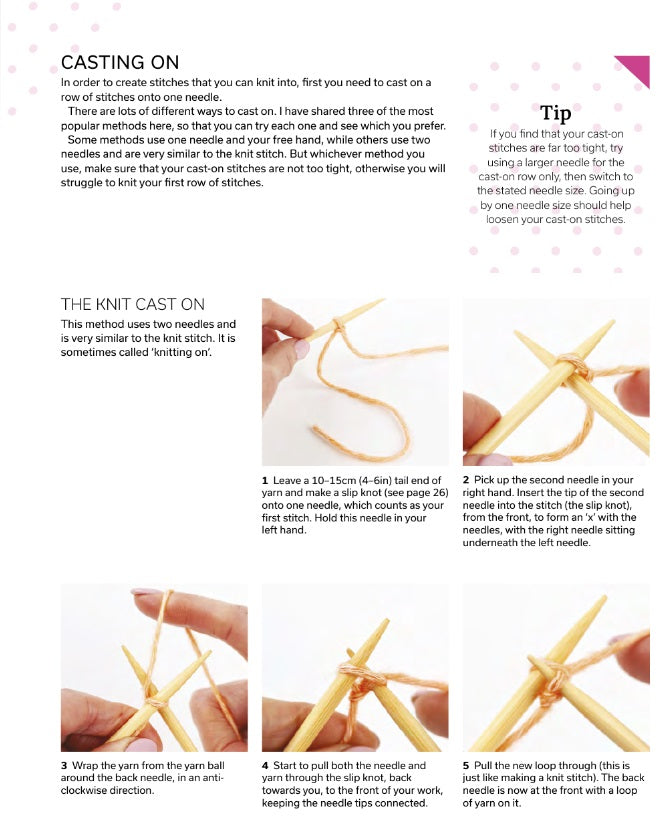 CASTING ON

In order to create stitches that you can knit into, first you need to cast on a row of stitches onto one needle.

There are lots of different ways to cast on. I have shared three of the most popular methods here, so that you can try each one and see which you prefer.

Some methods use one needle and your free hand, while others use two needles and are very similar to the knit stitch. But whichever method you use, make sure that your cast-on stitches are not too tight, otherwise you will struggle to knit your first row of stitches.

Tip

If you find that your cast-on stitches are far too tight, try using a larger needle for the cast-on row only, then switch to the stated needle size. Going up by one needle size should help loosen your cast-on stitches.

THE KNIT CAST ON

This method uses two needles and is very similar to the knit stitch. It is sometimes called 'knitting on'.

1 Leave a 10–15cm (4–6in) tail end of yarn and make a slip knot (see page 26) onto one needle, which counts as your first stitch. Hold this needle in your left hand.

2 Pick up the second needle in your right hand. Insert the tip of the second needle into the stitch (the slip knot), from the front, to form an 'x' with the needles, with the right needle sitting underneath the left needle.

3 Wrap the yarn from the yarn ball around the back needle, in an anti-clockwise direction.

4 Start to pull both the needle and yarn through the slip knot, back towards you, to the front of your work, keeping the needle tips connected.

5 Pull the new loop through (this is just like making a knit stitch). The back needle is now at the front with a loop of yarn on it.