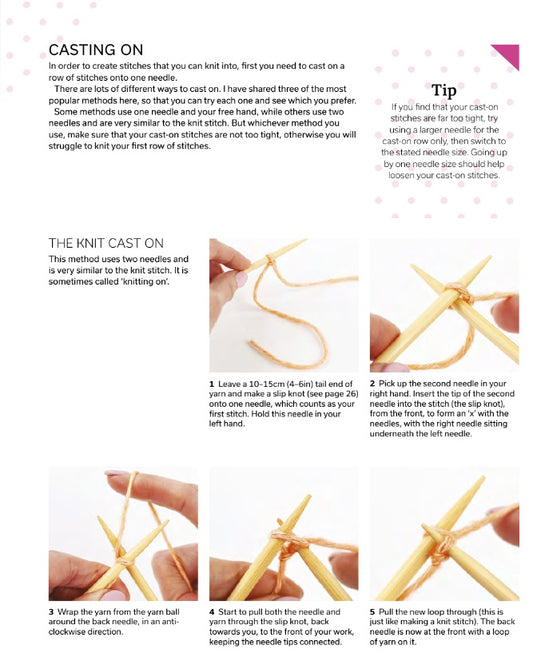 CASTING ON

In order to create stitches that you can knit into, first you need to cast on a row of stitches onto one needle.

There are lots of different ways to cast on. I have shared three of the most popular methods here, so that you can try each one and see which you prefer.

Some methods use one needle and your free hand, while others use two needles and are very similar to the knit stitch. But whichever method you use, make sure that your cast-on stitches are not too tight, otherwise you will struggle to knit your first row of stitches.

Tip

If you find that your cast-on stitches are far too tight, try using a larger needle for the cast-on row only, then switch to the stated needle size. Going up by one needle size should help loosen your cast-on stitches.

THE KNIT CAST ON

This method uses two needles and is very similar to the knit stitch. It is sometimes called 'knitting on'.

1 Leave a 10–15cm (4–6in) tail end of yarn and make a slip knot (see page 26) onto one needle, which counts as your first stitch. Hold this needle in your left hand.

2 Pick up the second needle in your right hand. Insert the tip of the second needle into the stitch (the slip knot), from the front, to form an 'x' with the needles, with the right needle sitting underneath the left needle.

3 Wrap the yarn from the yarn ball around the back needle, in an anti-clockwise direction.

4 Start to pull both the needle and yarn through the slip knot, back towards you, to the front of your work, keeping the needle tips connected.

5 Pull the new loop through (this is just like making a knit stitch). The back needle is now at the front with a loop of yarn on it.